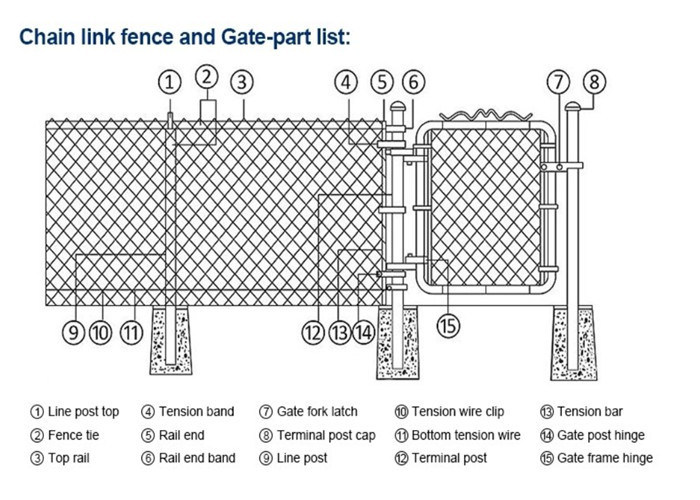 Chain link fence and Gate-part list:

① ② ③ ④ ⑤ ⑥ ⑦ ⑧

⑨ ⑩ ⑪ ⑫ ⑬ ⑭ ⑮

① Line post top
② Fence tie
③ Top rail

④ Tension band
⑤ Rail end
⑥ Rail end band

⑦ Gate fork latch
⑧ Terminal post cap
⑨ Line post

⑩ Tension wire clip
⑪ Bottom tension wire
⑫ Terminal post

⑬ Tension bar
⑭ Gate post hinge
⑮ Gate frame hinge